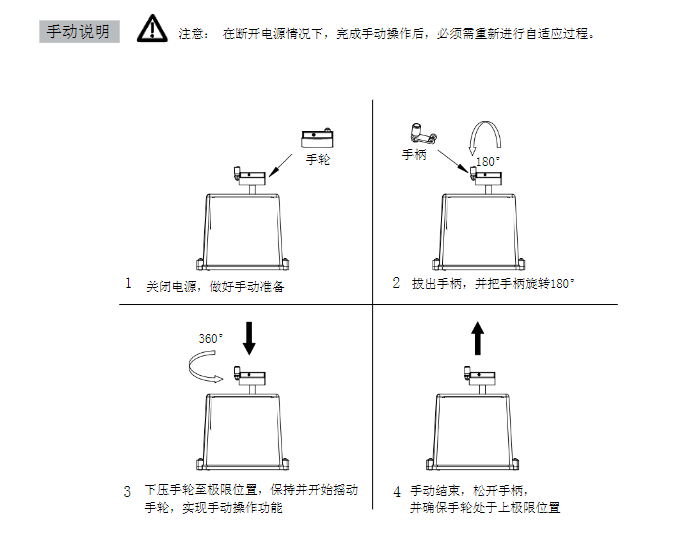 手动说明

注意： 在断开电源情况下，完成手动操作后，必须需重新进行自适应过程。

手轮

1 关闭电源，做好手动准备

手柄

180°

2 拔出手柄，并把手柄旋转180°

360°

3 下压手轮至极限位置，保持并开始摇动手轮，实现手动操作功能

4 手动结束，松开手柄，并确保手轮处于上极限位置